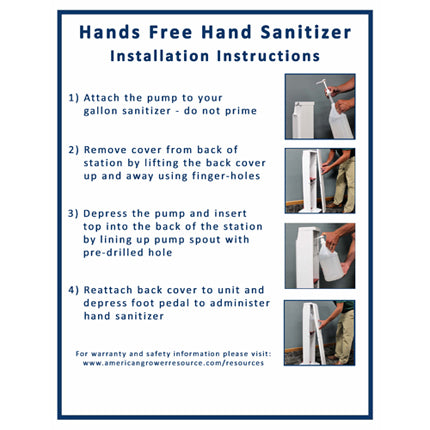 Hands Free Hand Sanitizer
Installation Instructions

1) Attach the pump to your gallon sanitizer - do not prime

2) Remove cover from back of station by lifting the back cover up and away using finger-holes

3) Depress the pump and insert top into the back of the station by lining up pump spout with pre-drilled hole

4) Reattach back cover to unit and depress foot pedal to administer hand sanitizer

For warranty and safety information please visit:
www.americangrowerresource.com/resources